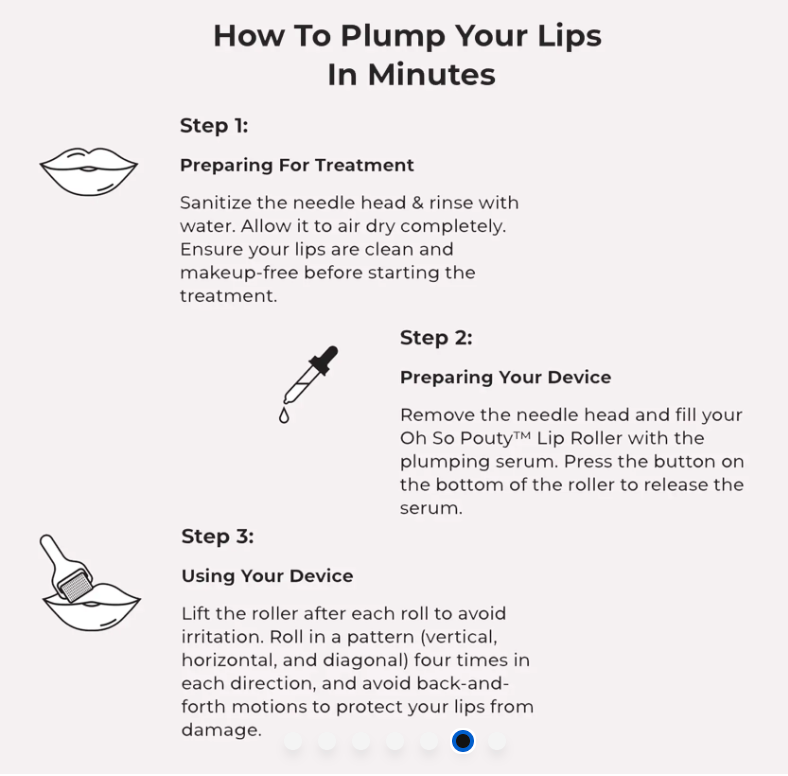 How To Plump Your Lips In Minutes

Step 1:

Preparing For Treatment

Sanitize the needle head & rinse with water. Allow it to air dry completely. Ensure your lips are clean and makeup-free before starting the treatment.

Step 2:

Preparing Your Device

Remove the needle head and fill your Oh So Pouty™ Lip Roller with the plumping serum. Press the button on the bottom of the roller to release the serum.

Step 3:

Using Your Device

Lift the roller after each roll to avoid irritation. Roll in a pattern (vertical, horizontal, and diagonal) four times in each direction, and avoid back-and-forth motions to protect your lips from damage.